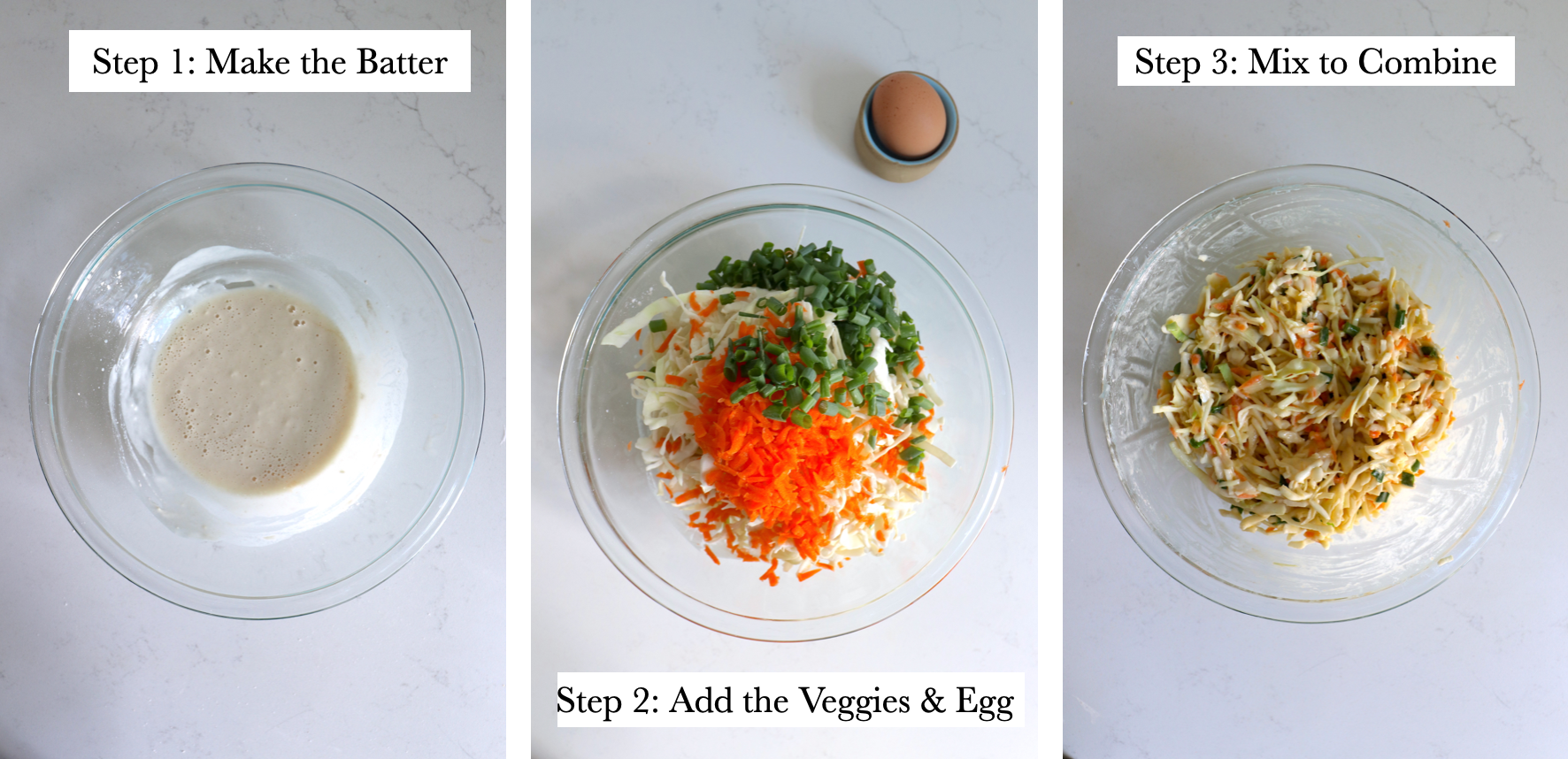 Step 1: Make the Batter

Step 2: Add the Veggies & Egg

Step 3: Mix to Combine