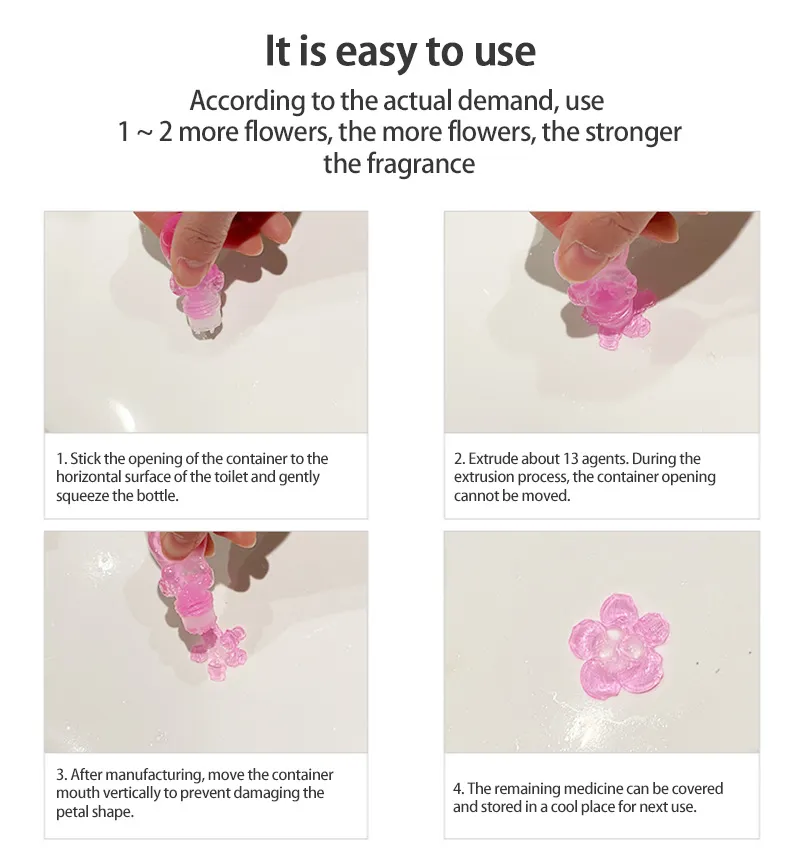 It is easy to use

According to the actual demand, use 1 ~ 2 more flowers, the more flowers, the stronger the fragrance

1. Stick the opening of the container to the horizontal surface of the toilet and gently squeeze the bottle.

2. Extrude about 13 agents. During the extrusion process, the container opening cannot be moved.

3. After manufacturing, move the container mouth vertically to prevent damaging the petal shape.

4. The remaining medicine can be covered and stored in a cool place for next use.